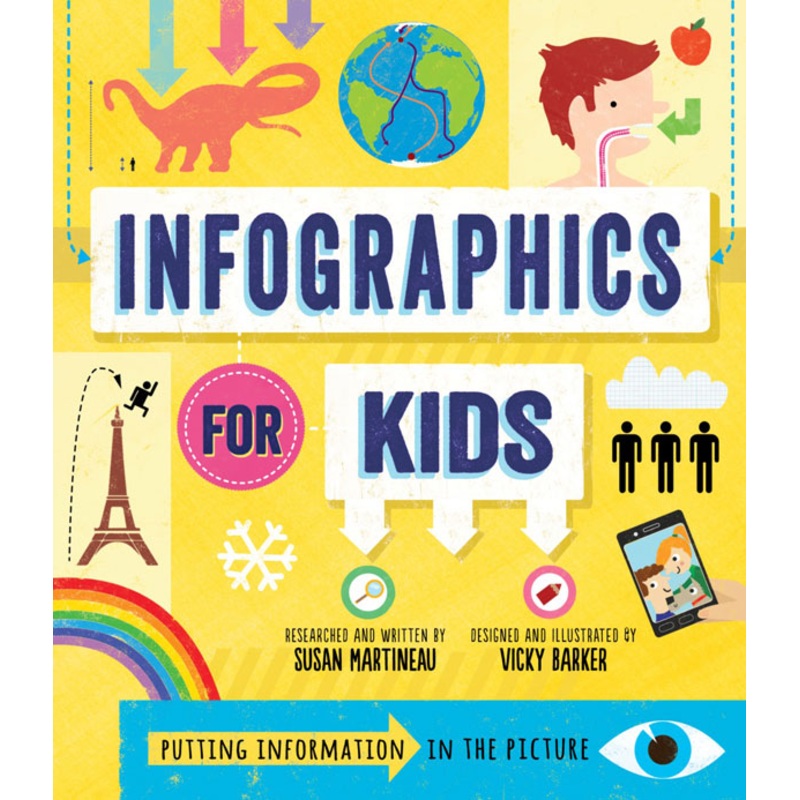 INFOGRAPHICS

FOR KIDS

RESEARCHED AND WRITTEN BY
SUSAN MARTINEAU

DESIGNED AND ILLUSTRATED BY
VICKY BARKER

PUTTING INFORMATION IN THE PICTURE